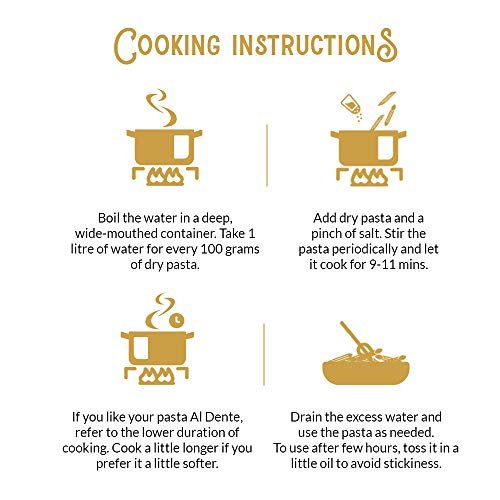 COOKING INSTRUCTIONS

Boil the water in a deep, wide-mouthed container. Take 1 litre of water for every 100 grams of dry pasta.

Add dry pasta and a pinch of salt. Stir the pasta periodically and let it cook for 9-11 mins.

If you like your pasta Al Dente, refer to the lower duration of cooking. Cook a little longer if you prefer it a little softer.

Drain the excess water and use the pasta as needed. To use after few hours, toss it in a little oil to avoid stickiness.