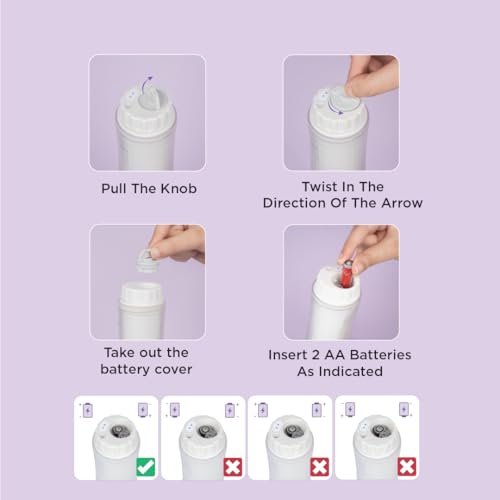 Pull The Knob

Twist In The Direction Of The Arrow

Take out the battery cover

Insert 2 AA Batteries As Indicated