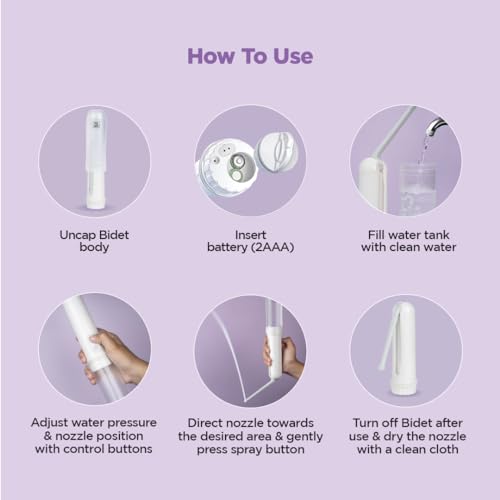 How To Use

Uncap Bidet body

Insert battery (2AAA)

Fill water tank with clean water

Adjust water pressure & nozzle position with control buttons

Direct nozzle towards the desired area & gently press spray button

Turn off Bidet after use & dry the nozzle with a clean cloth