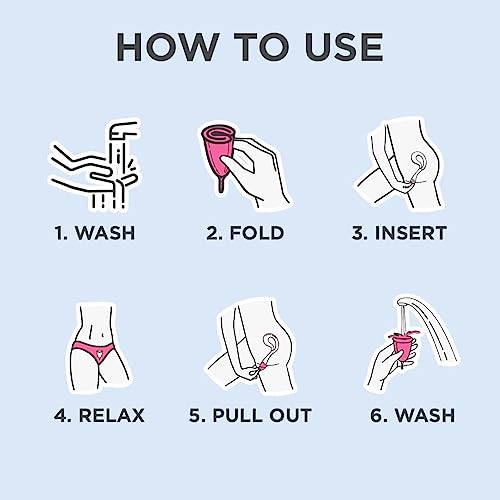 HOW TO USE

1. WASH
2. FOLD
3. INSERT

4. RELAX
5. PULL OUT
6. WASH