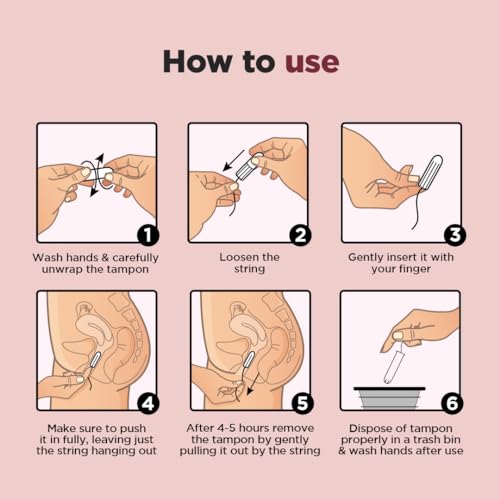 How to use

1
Wash hands & carefully unwrap the tampon

2
Loosen the string

3
Gently insert it with your finger

4
Make sure to push it in fully, leaving just the string hanging out

5
After 4-5 hours remove the tampon by gently pulling it out by the string

6
Dispose of tampon properly in a trash bin & wash hands after use